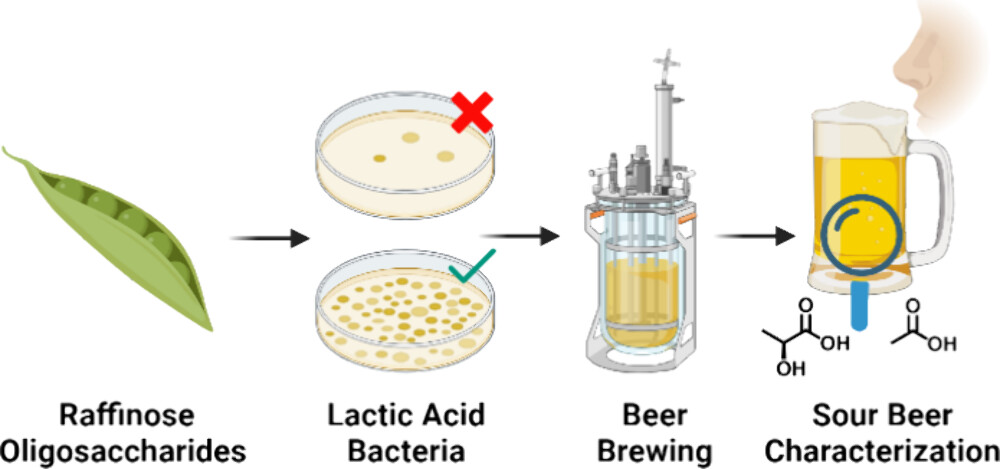 O
OH
OH
O
OH

Raffinose Oligosaccharides

Lactic Acid Bacteria

Beer Brewing

Sour Beer Characterization